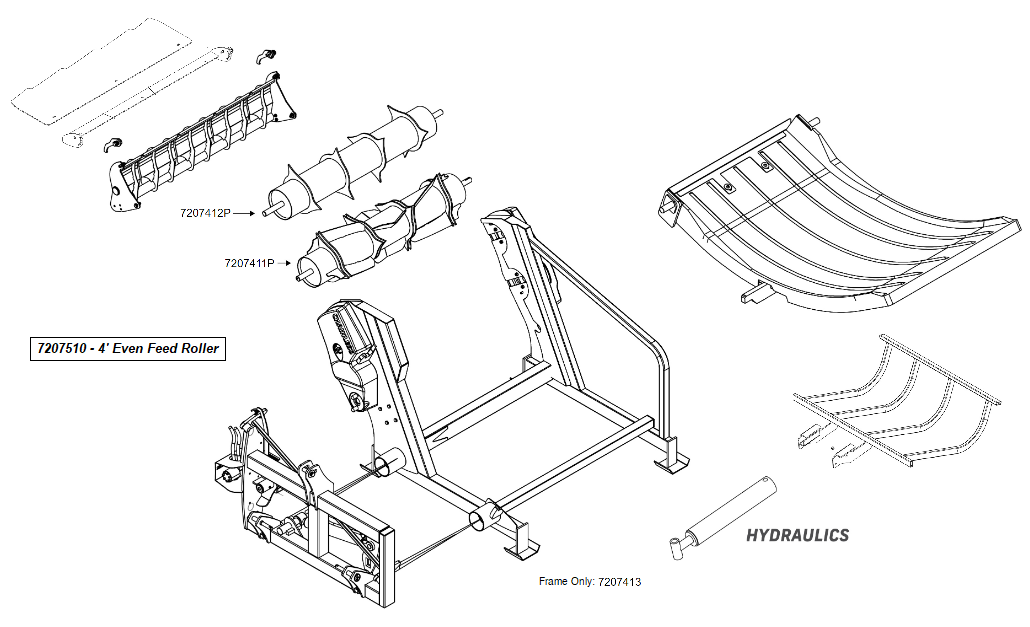 7207412P

7207411P

7207510 - 4' Even Feed Roller

HYDRAULICS

Frame Only: 7207413