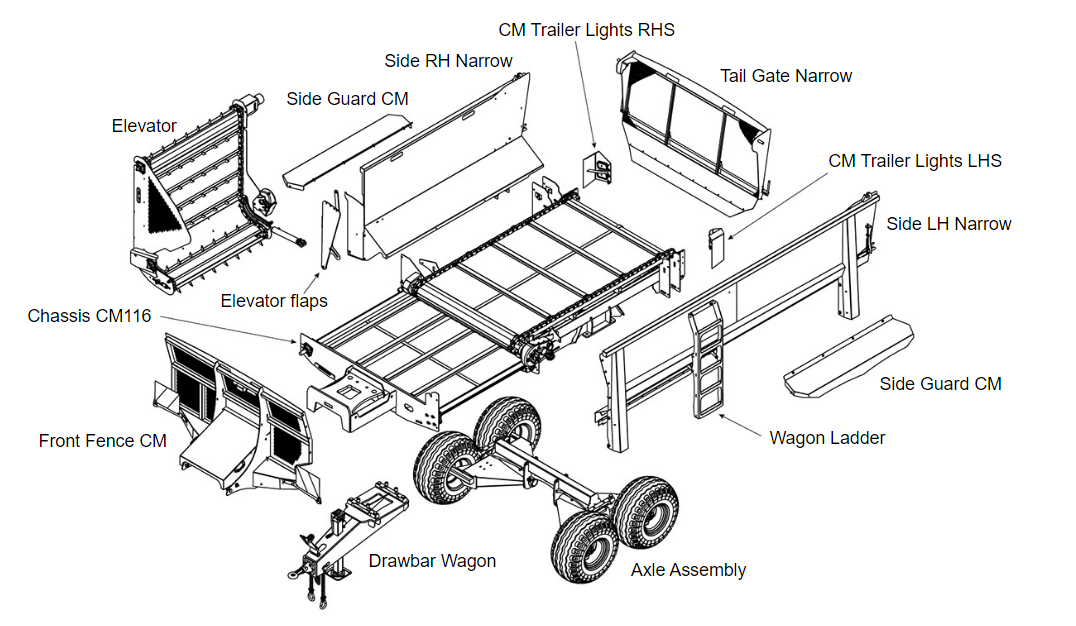 CM Trailer Lights RHS

Side RH Narrow

Tail Gate Narrow

Side Guard CM

Elevator

CM Trailer Lights LHS

Side LH Narrow

Elevator flaps

Chassis CM116

Side Guard CM

Front Fence CM

Wagon Ladder

Drawbar Wagon

Axle Assembly