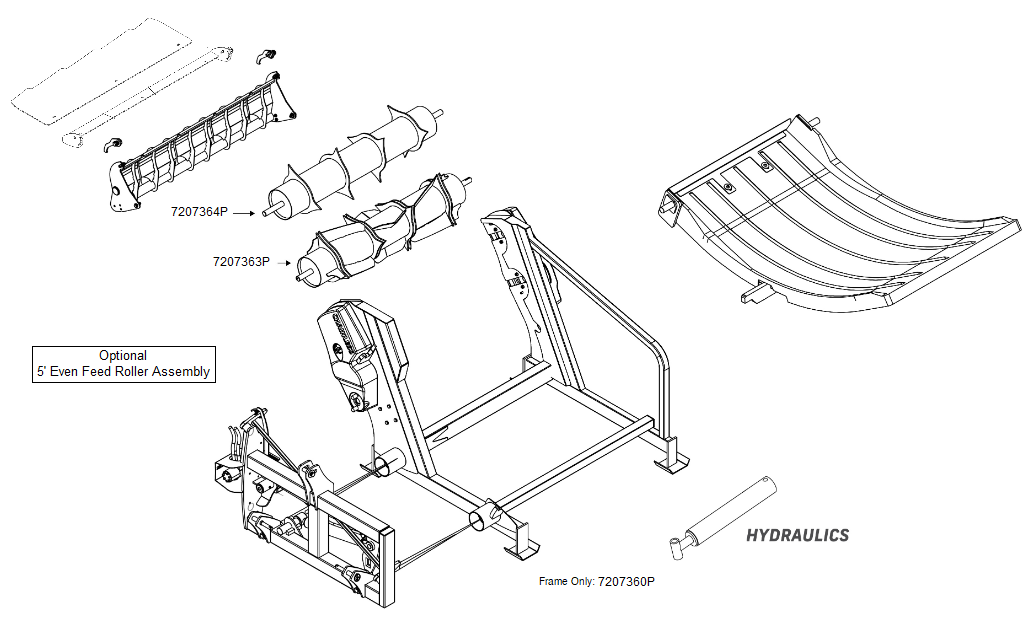 7207364P

7207363P

Optional
5' Even Feed Roller Assembly

HYDRAULICS

Frame Only: 7207360P