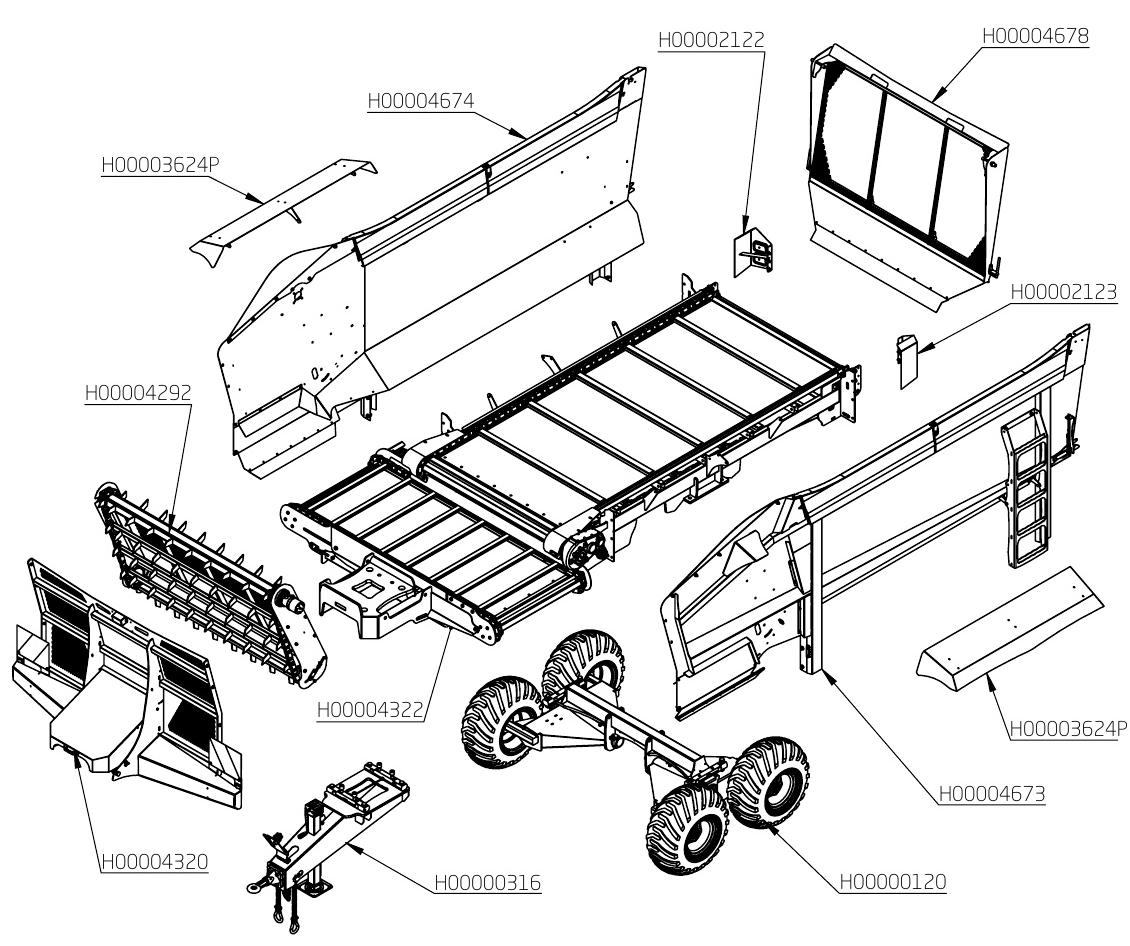 H00002122
H00004678
H00004674
H00003624P
H00002123
H00004292
H00004322
H00003624P
H00004673
H00004320
H00000316
H00000120