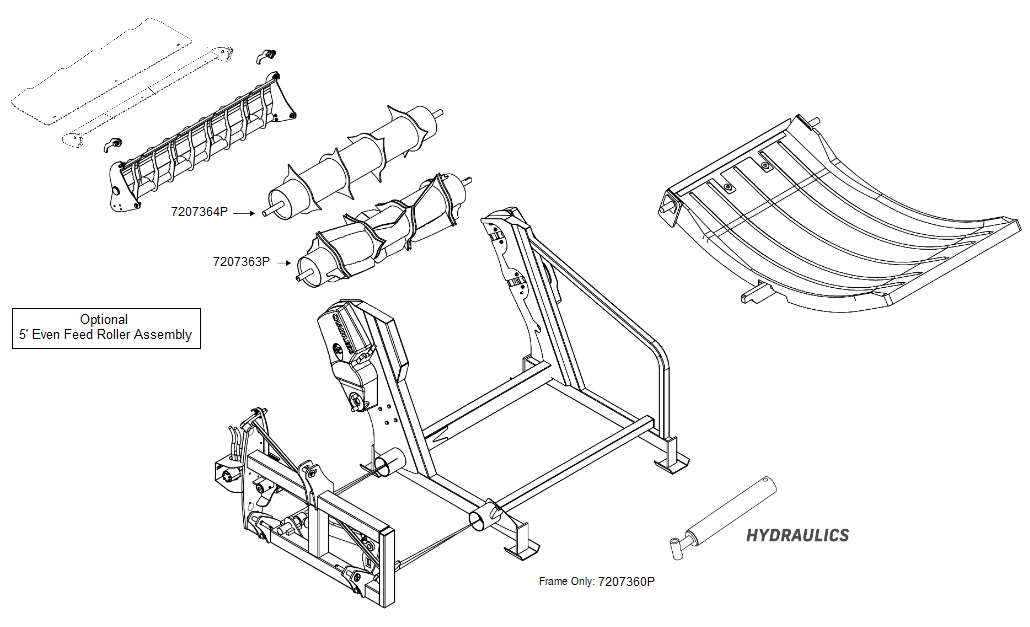 7207364P

7207363P

Optional
5' Even Feed Roller Assembly

HYDRAULICS

Frame Only: 7207360P