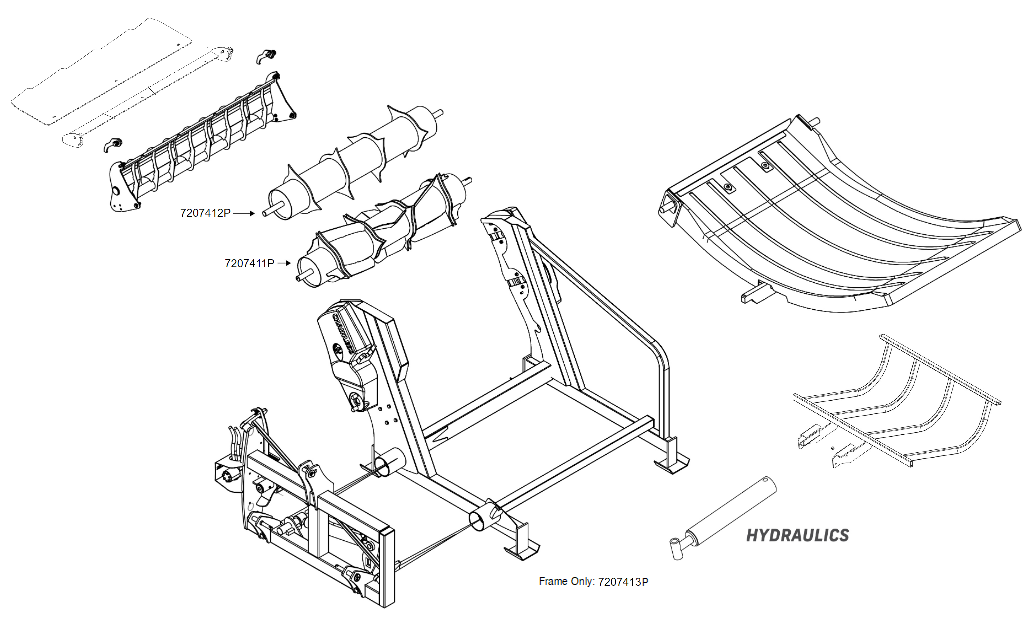 7207412P

7207411P

HYDRAULICS

Frame Only: 7207413P