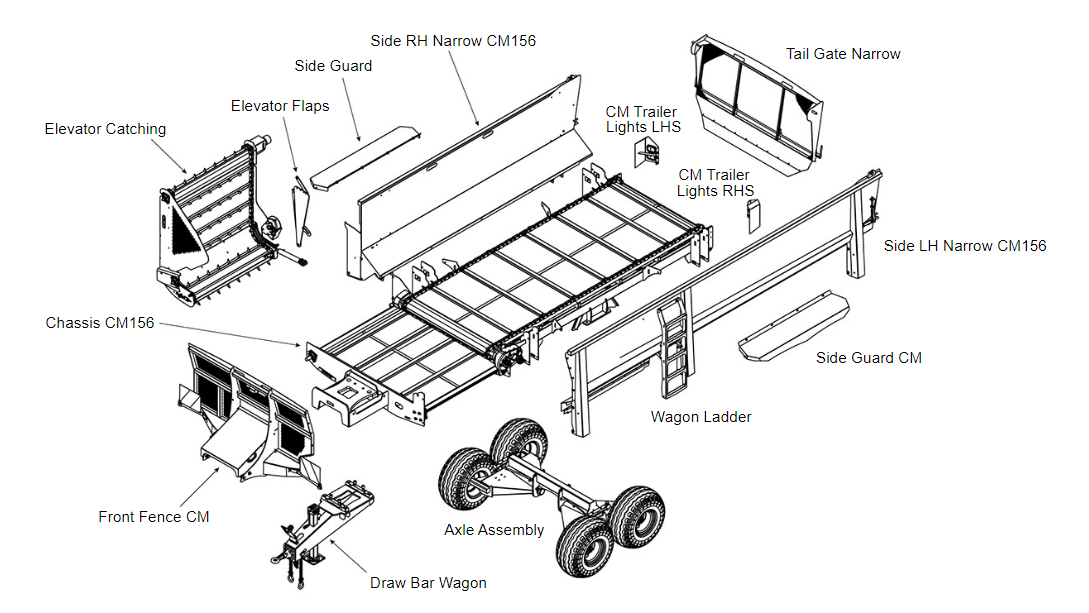 Side RH Narrow CM156

Tail Gate Narrow

Side Guard

Elevator Flaps

CM Trailer Lights LHS

Elevator Catching

CM Trailer Lights RHS

Side LH Narrow CM156

Chassis CM156

Side Guard CM

Wagon Ladder

Front Fence CM

Axle Assembly

Draw Bar Wagon